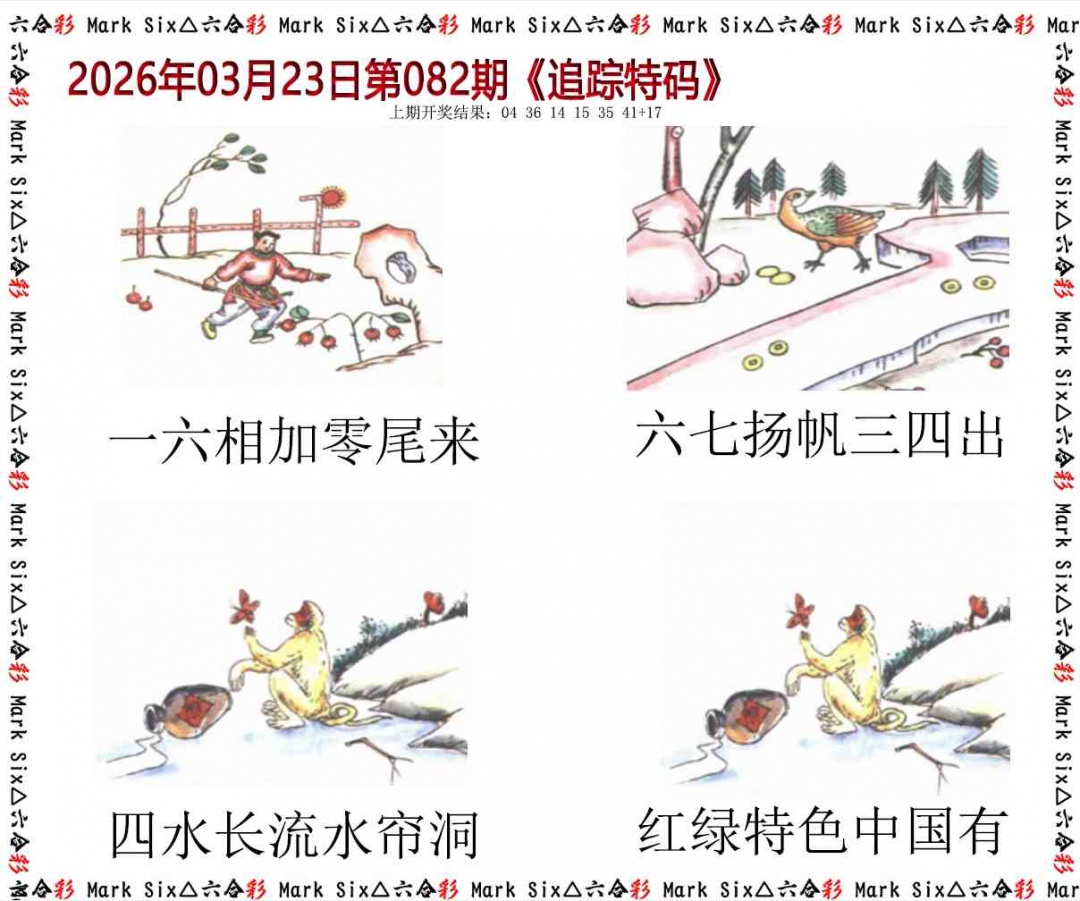 六合彩 Mark Six△六合彩 Mark Six△六合彩 Mark Six△六合彩 Mark Six△六合彩 Mark Six△六合彩 Mar

2026年03月23日第082期《追踪特码》

上期开奖结果: 04 36 14 15 35 41+17

一六相加零尾来

六七扬帆三四出

四水长流水帘洞

红绿特色中国有

六合彩 Mark Six△六合彩 Mark Six△六合彩 Mark Six△六合彩 Mark Six△六合彩 Mark Six△六合彩 Mar